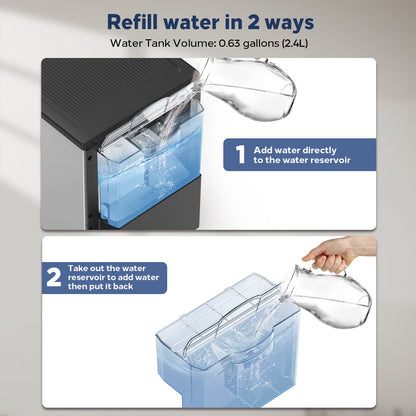 Refill water in 2 ways

Water Tank Volume: 0.63 gallons (2.4L)

1 Add water directly to the water reservoir

2 Take out the water reservoir to add water then put it back