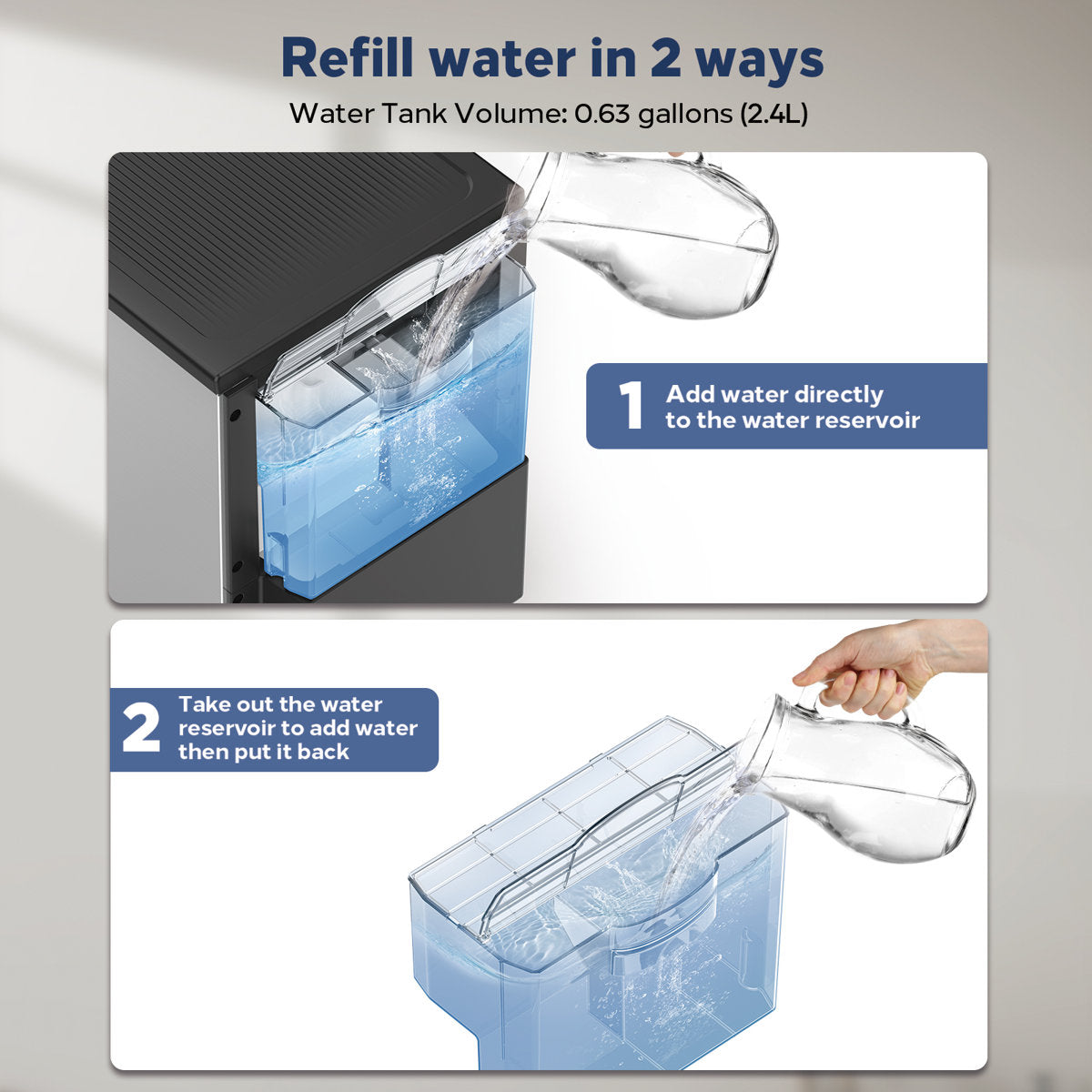 Refill water in 2 ways

Water Tank Volume: 0.63 gallons (2.4L)

1 Add water directly to the water reservoir

2 Take out the water reservoir to add water then put it back